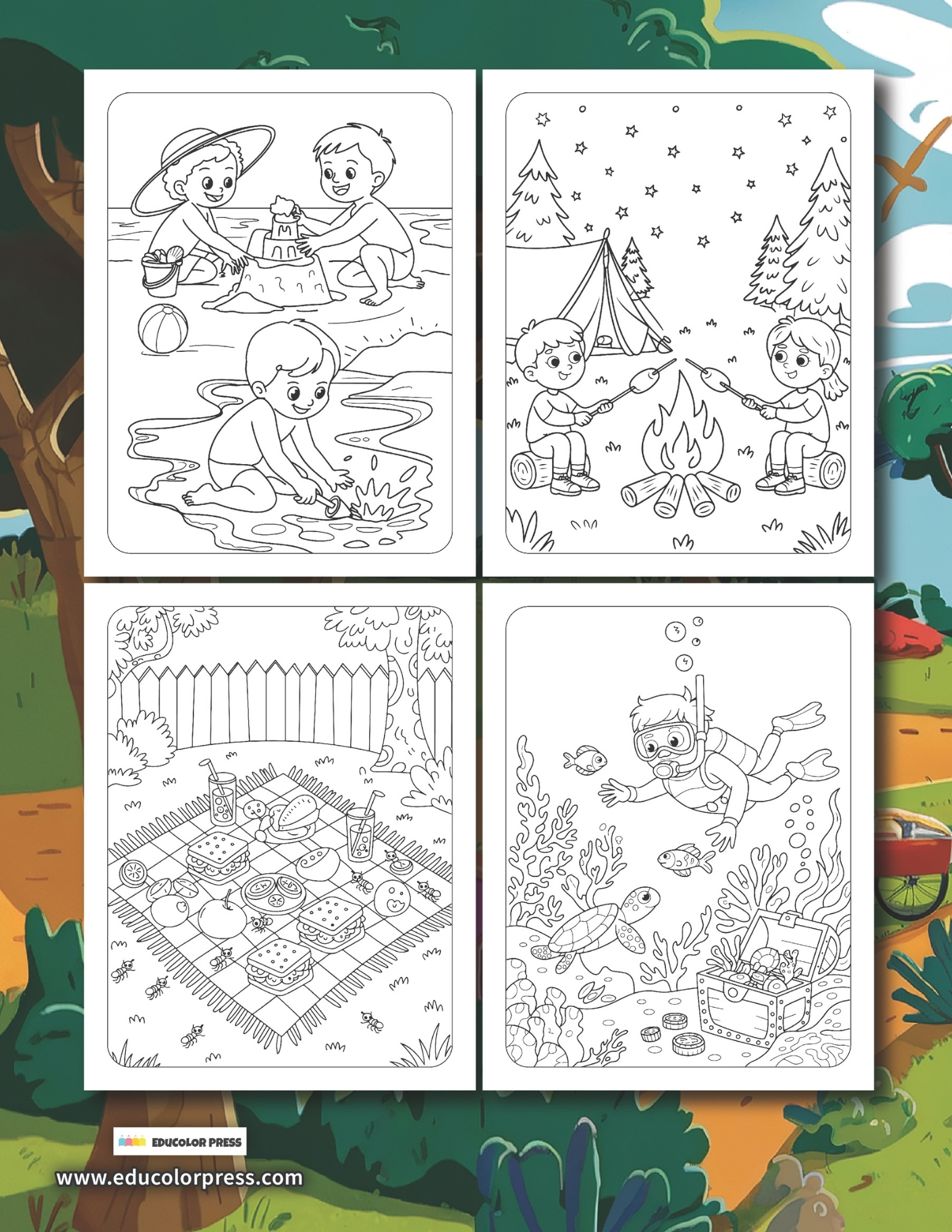 EDUCOLOR PRESS

www.educolorpress.com