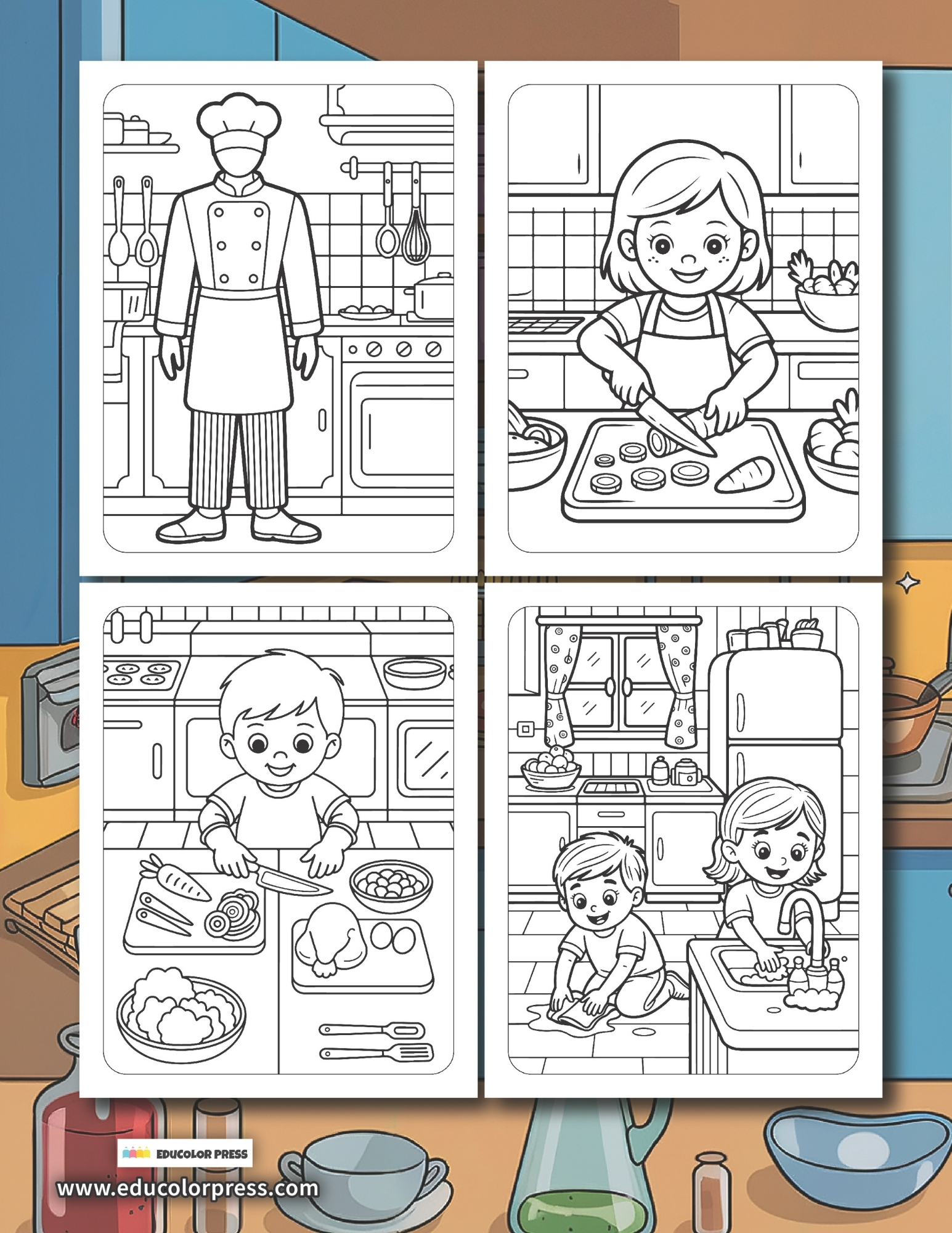 EDUCOLOR PRESS
www.educolorpress.com