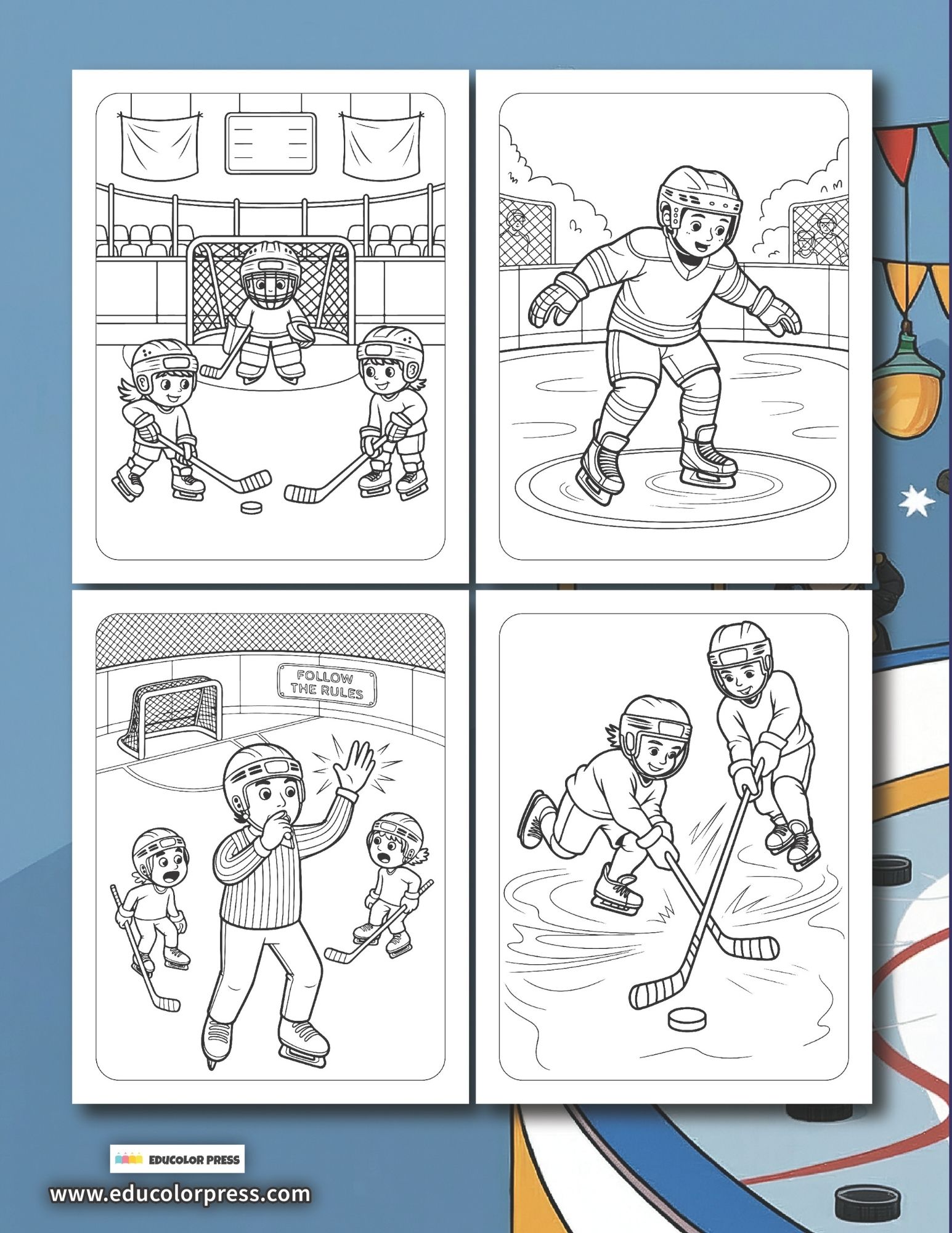 FOLLOW THE RULES

EDUCOLOR PRESS

www.educolorpress.com