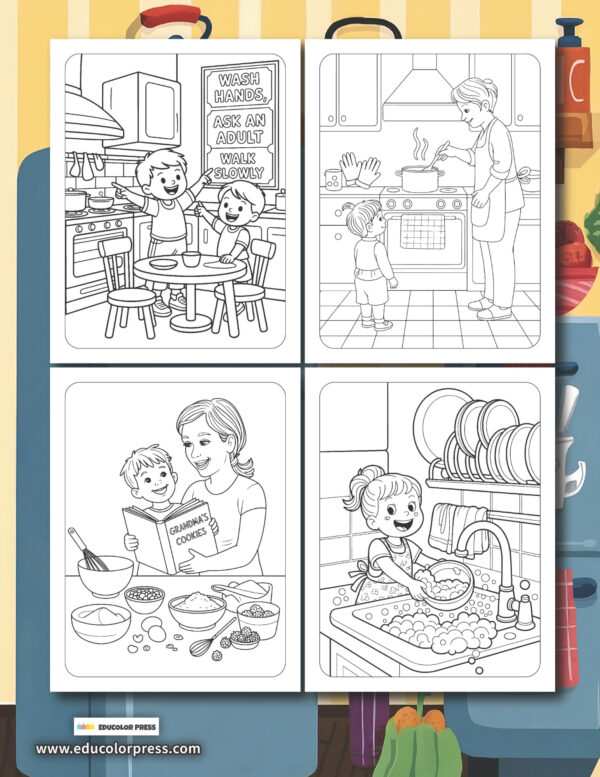 WASH HANDS,

ASK AN ADULT

WALK SLOWLY

GRANDMA'S COOKIES

EDUCOLOR PRESS

www.educolorpress.com