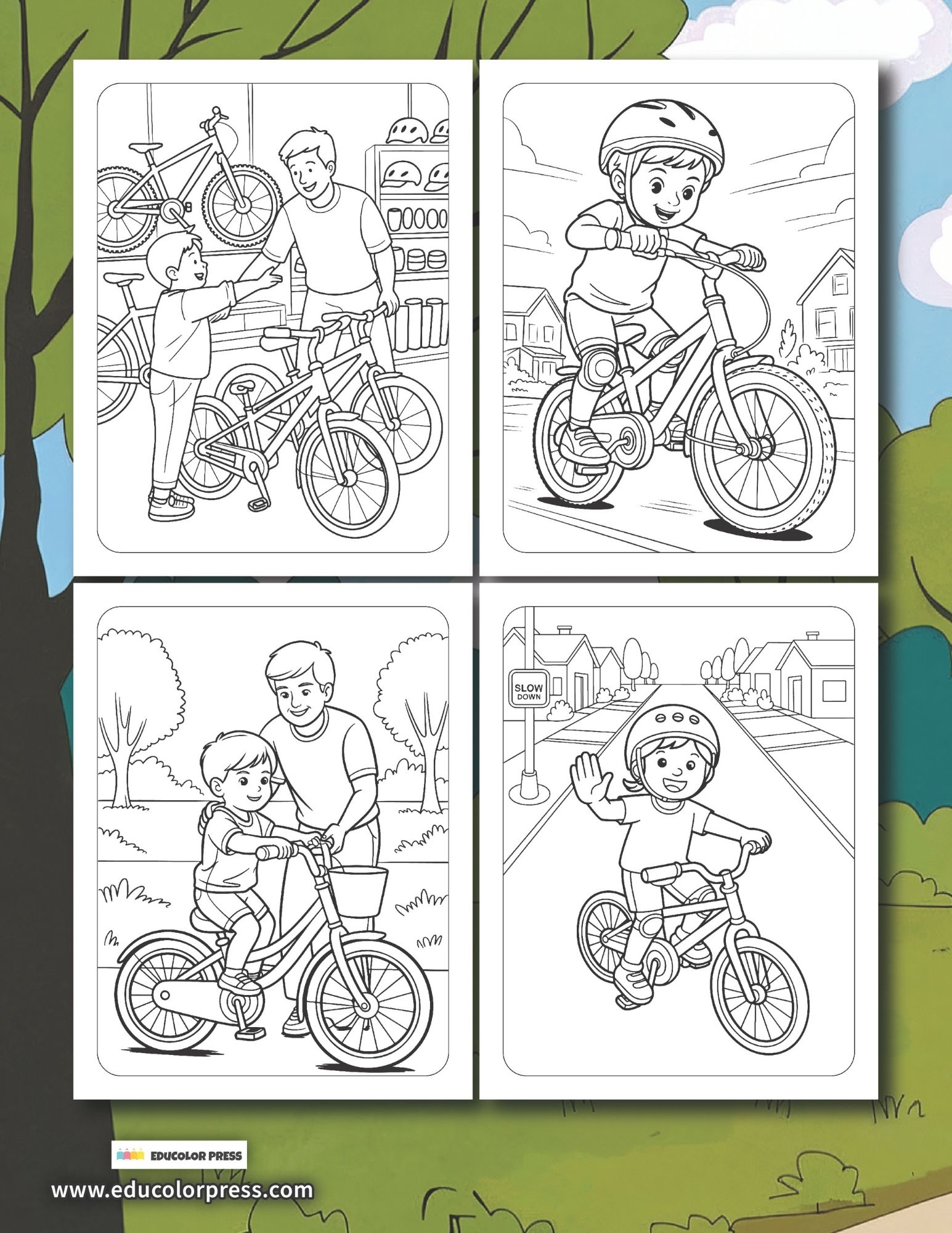 SLOW
DOWN

EDUCOLOR PRESS

www.educolorpress.com